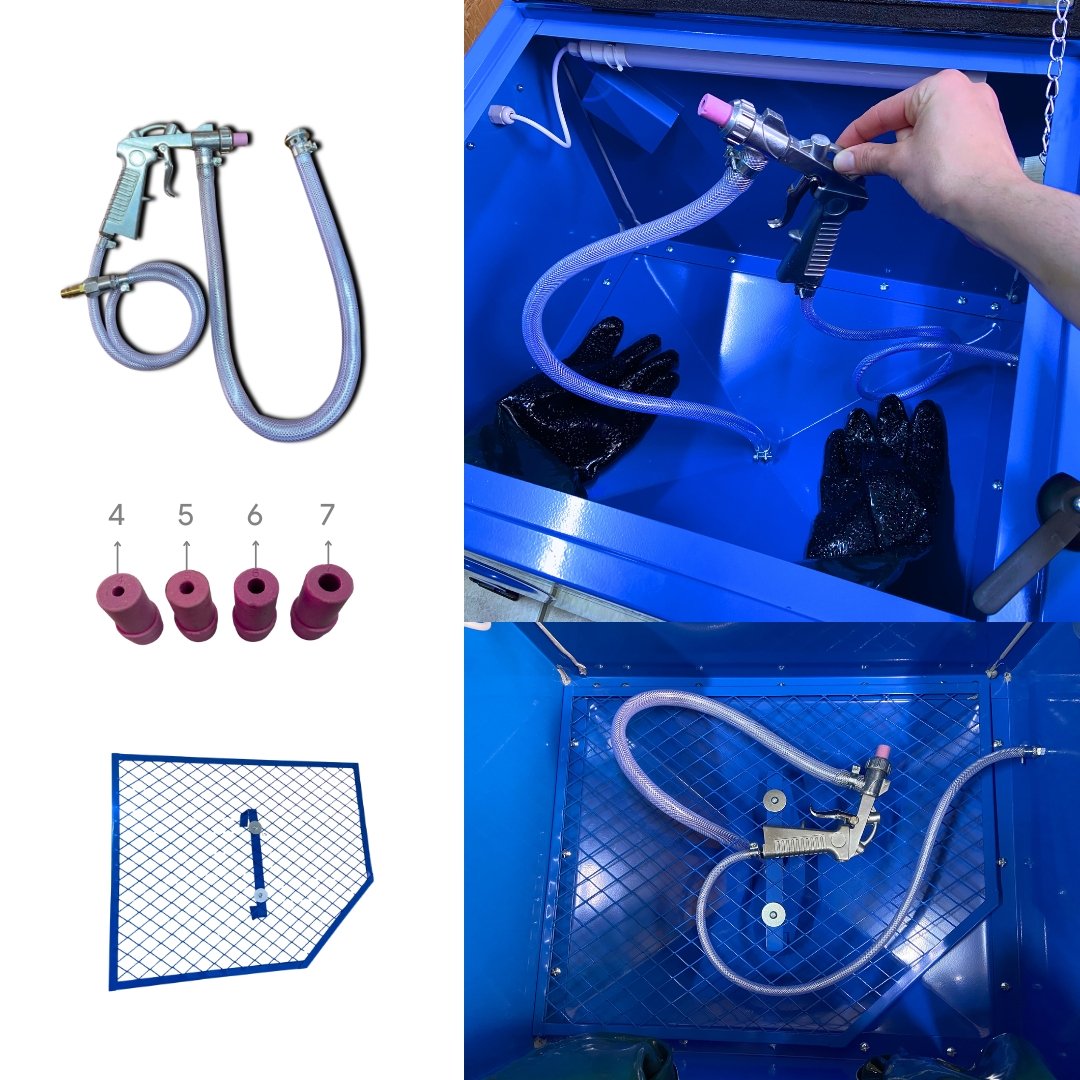 4 5 6 7